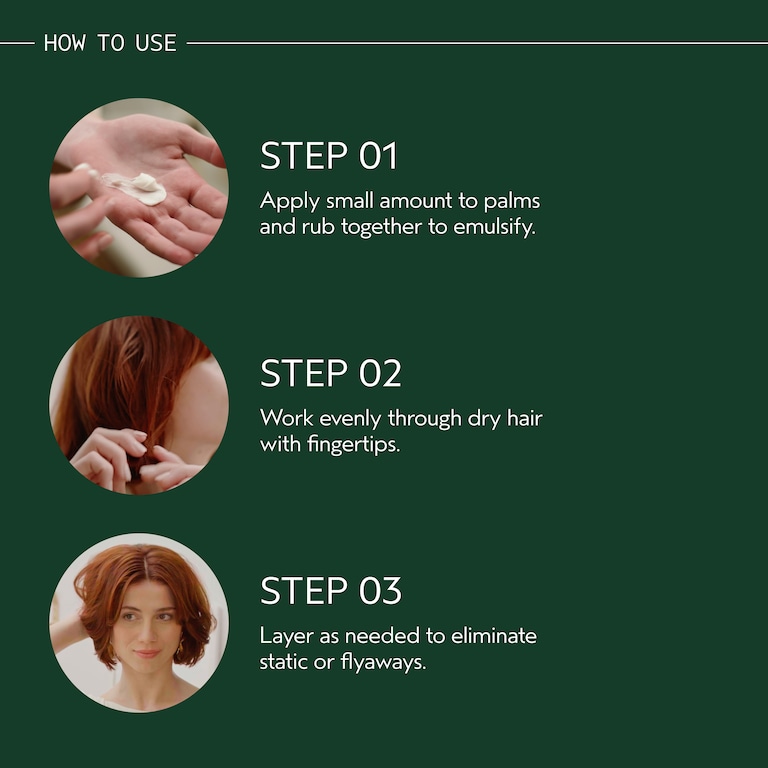 HOW TO USE

STEP 01

Apply small amount to palms and rub together to emulsify.

STEP 02

Work evenly through dry hair with fingertips.

STEP 03

Layer as needed to eliminate static or flyaways.