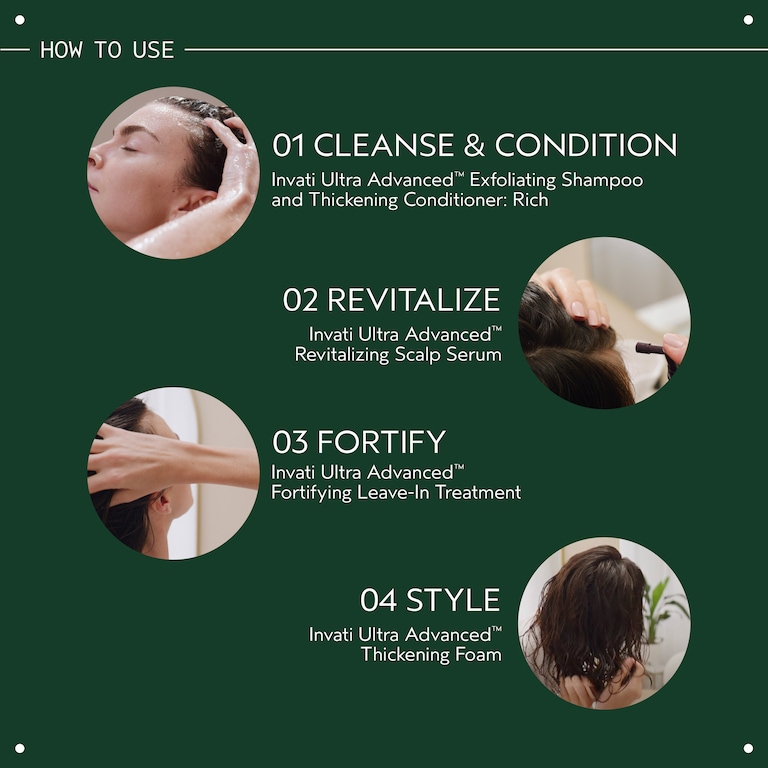 HOW TO USE

01 CLEANSE & CONDITION
Invati Ultra Advanced™ Exfoliating Shampoo and Thickening Conditioner: Rich

02 REVITALIZE
Invati Ultra Advanced™ Revitalizing Scalp Serum

03 FORTIFY
Invati Ultra Advanced™ Fortifying Leave-In Treatment

04 STYLE
Invati Ultra Advanced™ Thickening Foam