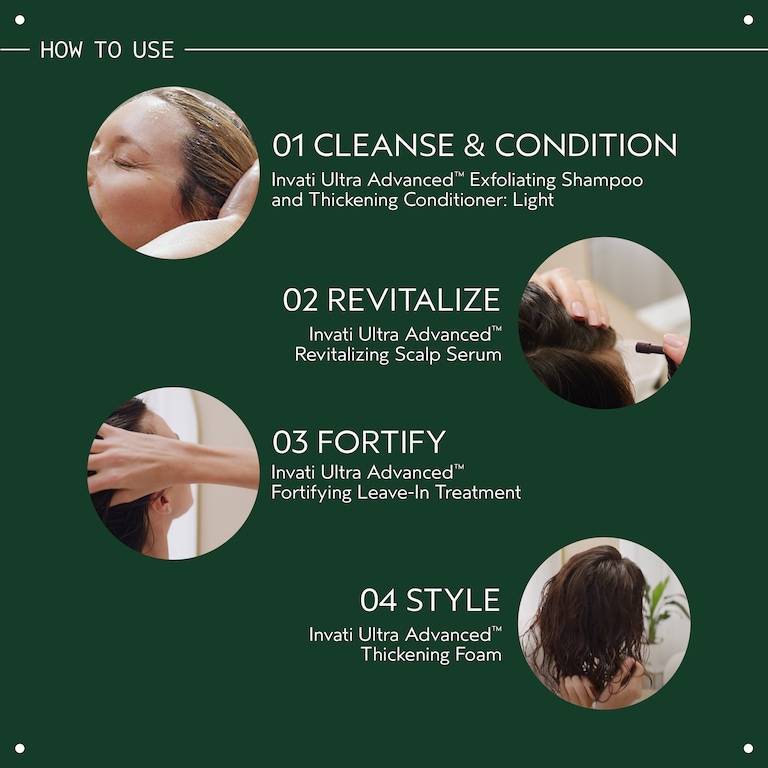 HOW TO USE

01 CLEANSE & CONDITION
Invati Ultra Advanced™ Exfoliating Shampoo and Thickening Conditioner: Light

02 REVITALIZE
Invati Ultra Advanced™ Revitalizing Scalp Serum

03 FORTIFY
Invati Ultra Advanced™ Fortifying Leave-In Treatment

04 STYLE
Invati Ultra Advanced™ Thickening Foam